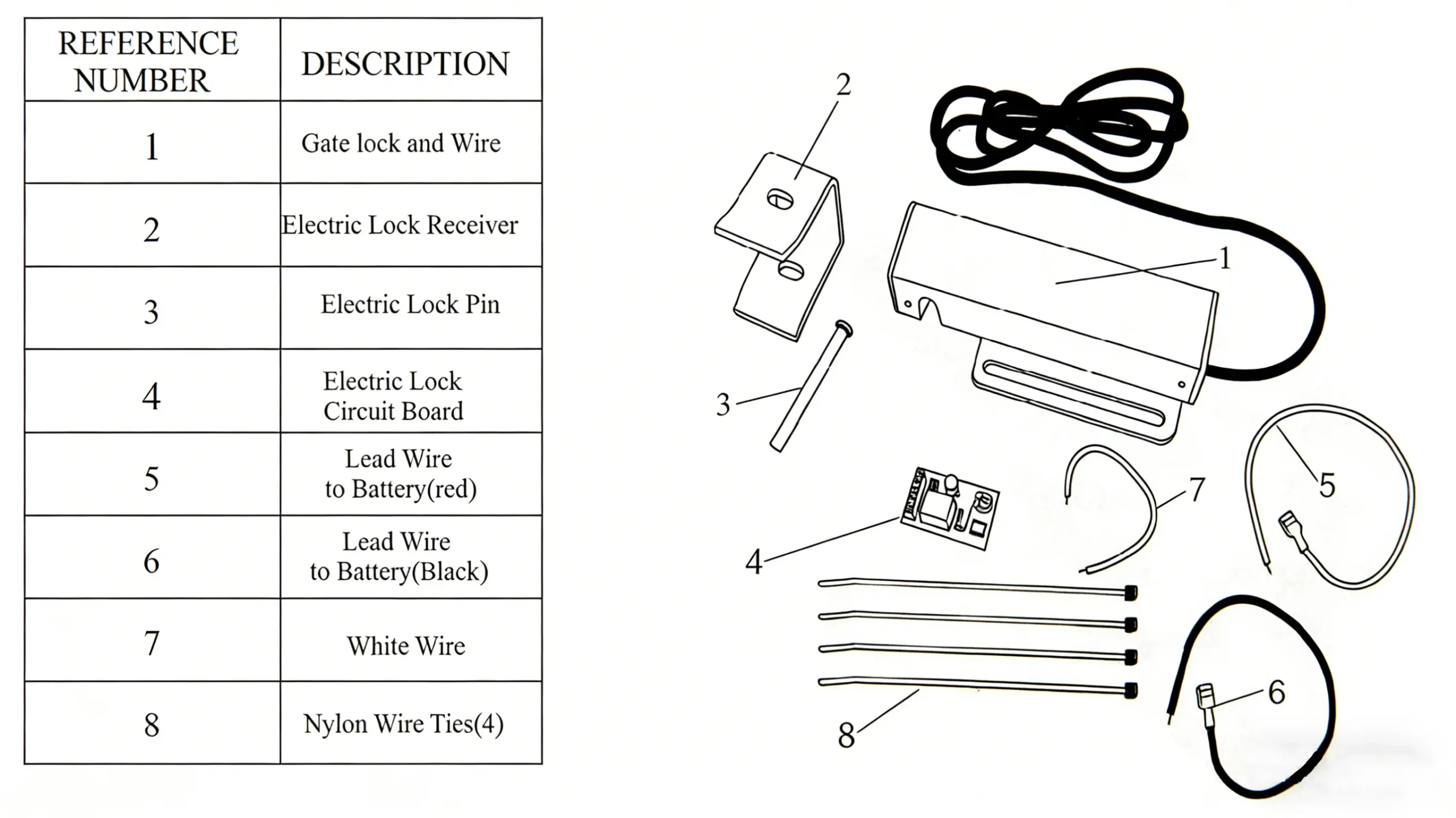 | REFERENCE NUMBER | DESCRIPTION |
|---|---|
| 1 | Gate lock and Wire |
| 2 | Electric Lock Receiver |
| 3 | Electric Lock Pin |
| 4 | Electric Lock Circuit Board |
| 5 | Lead Wire to Battery(red) |
| 6 | Lead Wire to Battery(Black) |
| 7 | White Wire |
| 8 | Nylon Wire Ties(4) |

2
1
3
7
5
4
6
8