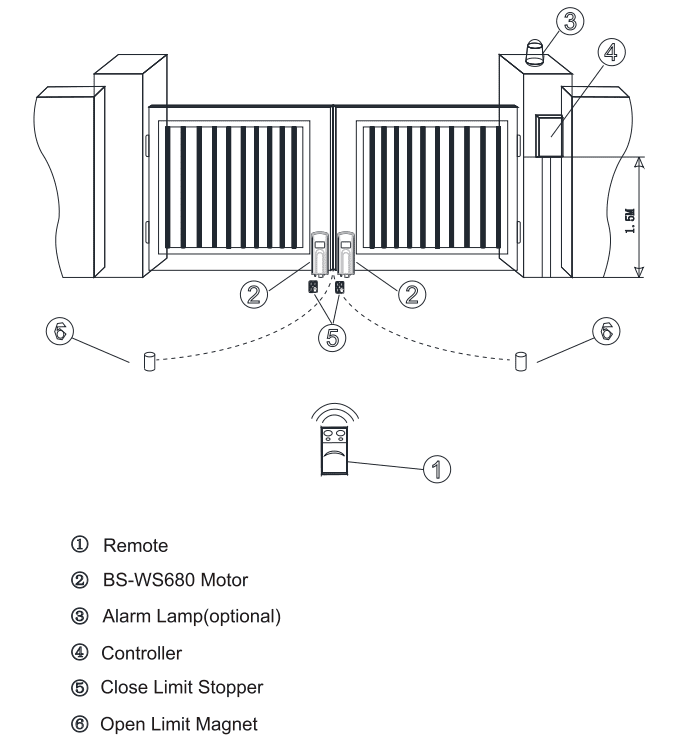 3

4

1.5M

2

2

5

6

6

1

① Remote

② BS-WS680 Motor

③ Alarm Lamp(optional)

④ Controller

⑤ Close Limit Stopper

⑥ Open Limit Magnet