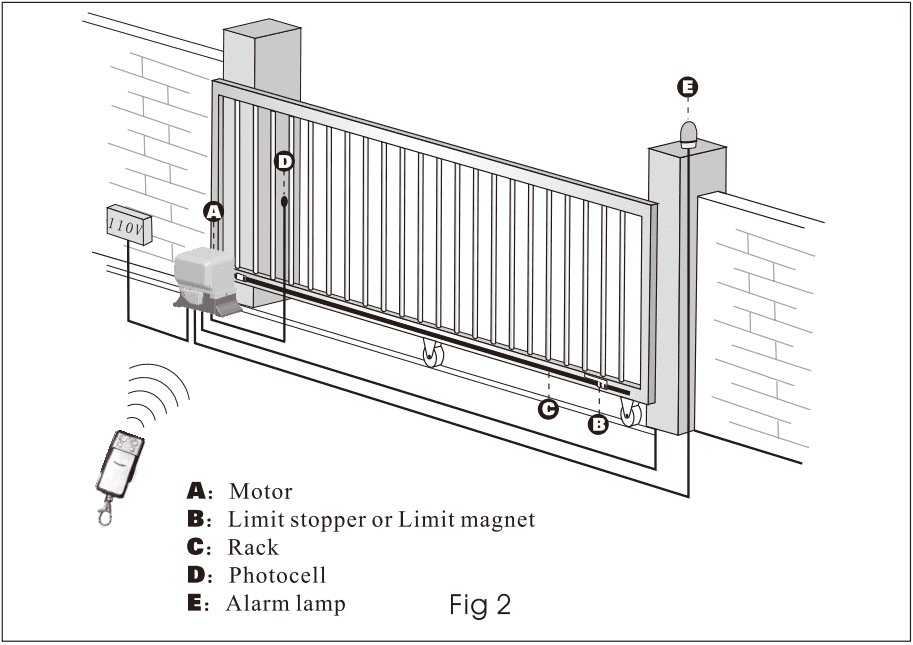 E

D

A

110V

C

B

A: Motor
B: Limit stopper or Limit magnet
C: Rack
D: Photocell
E: Alarm lamp

Fig 2