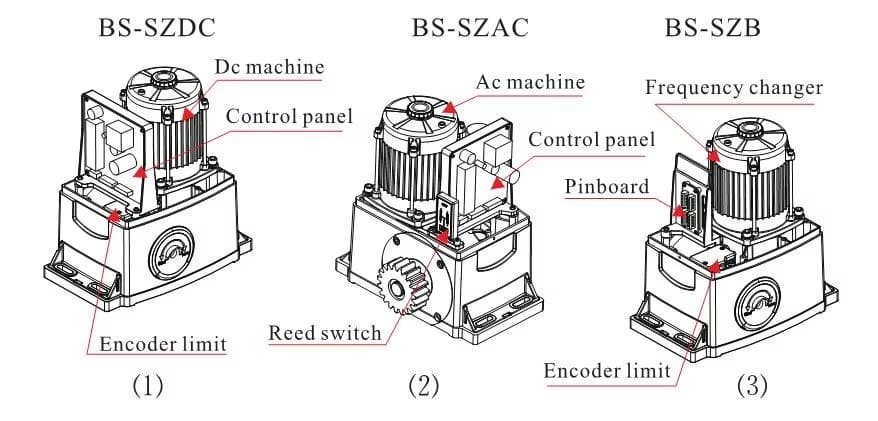 BS-SZDC

Dc machine

Control panel

Encoder limit

(1)

BS-SZAC

Ac machine

Control panel

Reed switch

(2)

BS-SZB

Frequency changer

Pinboard

Encoder limit

(3)