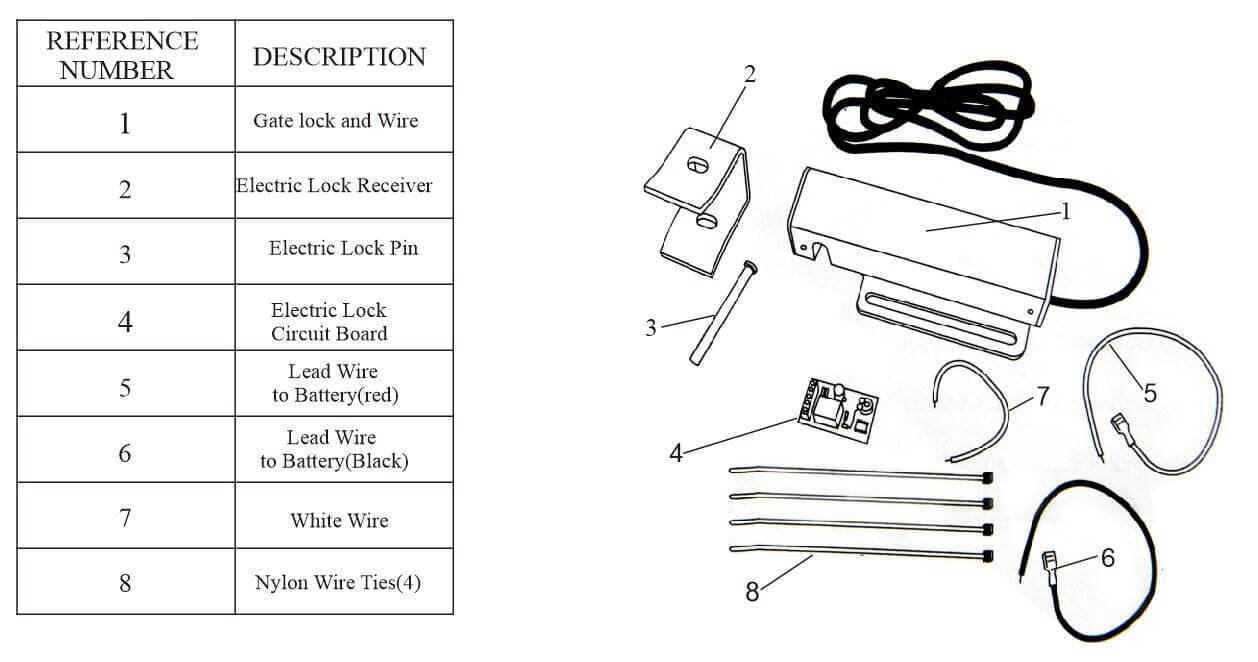 | REFERENCE NUMBER | DESCRIPTION |
|---|---|
| 1 | Gate lock and Wire |
| 2 | Electric Lock Receiver |
| 3 | Electric Lock Pin |
| 4 | Electric Lock Circuit Board |
| 5 | Lead Wire to Battery(red) |
| 6 | Lead Wire to Battery(Black) |
| 7 | White Wire |
| 8 | Nylon Wire Ties(4) |

2
1
3
7
5
4
6
8